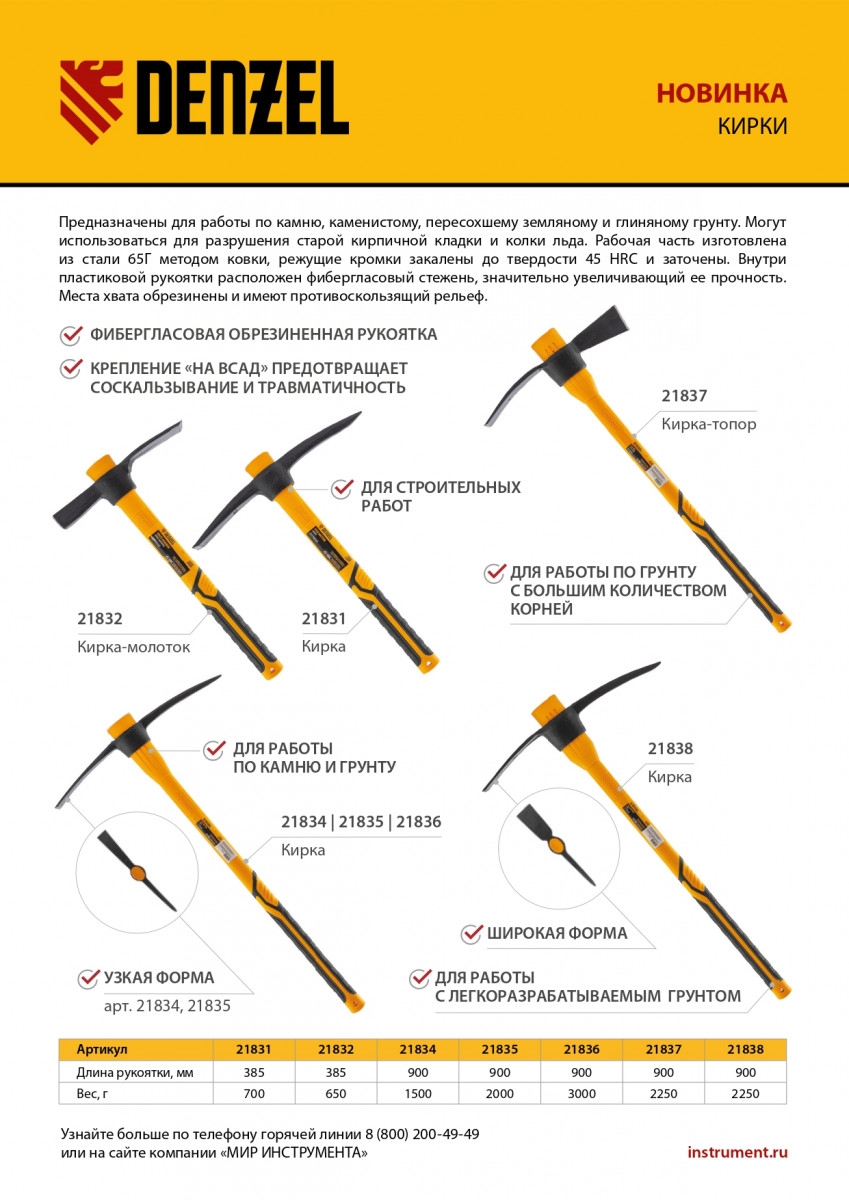 DENZEL

НОВИНКА
КИРКИ

Предназначены для работы по камню, каменистому, пересохшему земляному и глиняному грунту. Могут использоваться для разрушения старой кирпичной кладки и колки льда. Рабочая часть изготовлена из стали 65Г методом ковки, режущие кромки закалены до твердости 45 HRC и заточены. Внутри пластиковой рукоятки расположен фибергласовый стежень, значительно увеличивающий ее прочность. Места хвата обрезинены и имеют противоскользящий рельеф.

ФИБЕРГЛАСОВАЯ ОБРЕЗИНЕННАЯ РУКОЯТКА

КРЕПЛЕНИЕ «НА ВСАД» ПРЕДОТВРАЩАЕТ СОСКАЛЬЗЫВАНИЕ И ТРАВМАТИЧНОСТЬ

21837
Кирка-топор

ДЛЯ СТРОИТЕЛЬНЫХ РАБОТ

ДЛЯ РАБОТЫ ПО ГРУНТУ С БОЛЬШИМ КОЛИЧЕСТВОМ КОРНЕЙ

21832
Кирка-молоток

21831
Кирка

ДЛЯ РАБОТЫ ПО КАМНЮ И ГРУНТУ

21838
Кирка

21834 | 21835 | 21836
Кирка

ШИРОКАЯ ФОРМА

УЗКАЯ ФОРМА
арт. 21834, 21835

ДЛЯ РАБОТЫ С ЛЕГКОРАЗРАБАТЫВАЕМЫМ ГРУНТОМ

| Артикул | 21831 | 21832 | 21834 | 21835 | 21836 | 21837 | 21838 |
|---|---|---|---|---|---|---|---|
| Длина рукоятки, мм | 385 | 385 | 900 | 900 | 900 | 900 | 900 |
| Вес, г | 700 | 650 | 1500 | 2000 | 3000 | 2250 | 2250 |

Узнайте больше по телефону горячей линии 8 (800) 200-49-49
или на сайте компании «МИР ИНСТРУМЕНТА»

instrument.ru